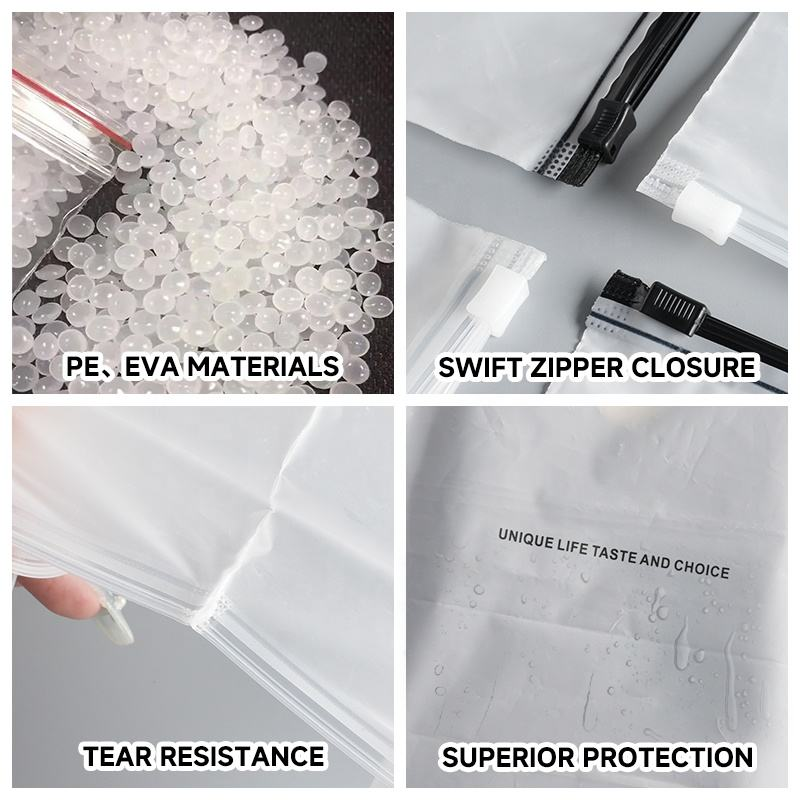 PE、EVA MATERIALS

SWIFT ZIPPER CLOSURE

TEAR RESISTANCE

UNIQUE LIFE TASTE AND CHOICE

SUPERIOR PROTECTION